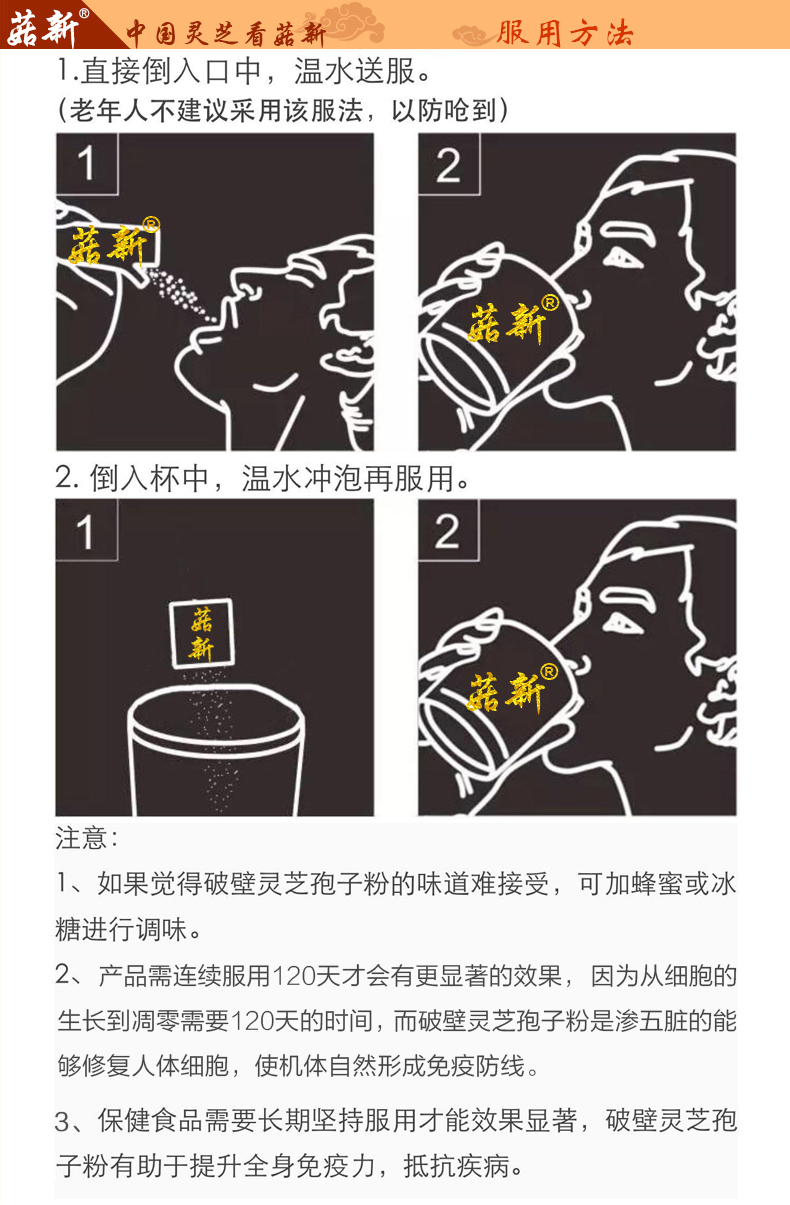 菇新®　中国灵芝看菇新　服用方法

1.直接倒入口中，温水送服。
(老年人不建议采用该服法，以防呛到)

1

菇新®

2

菇新®

2. 倒入杯中，温水冲泡再服用。

1

菇新

2

菇新®

注意:

1、如果觉得破壁灵芝孢子粉的味道难接受，可加蜂蜜或冰糖进行调味。

2、产品需连续服用120天才会有更显著的效果，因为从细胞的生长到凋零需要120天的时间，而破壁灵芝孢子粉是渗五脏的能够修复人体细胞，使机体自然形成免疫防线。

3、保健食品需要长期坚持服用才能效果显著，破壁灵芝孢子粉有助于提升全身免疫力，抵抗疾病。